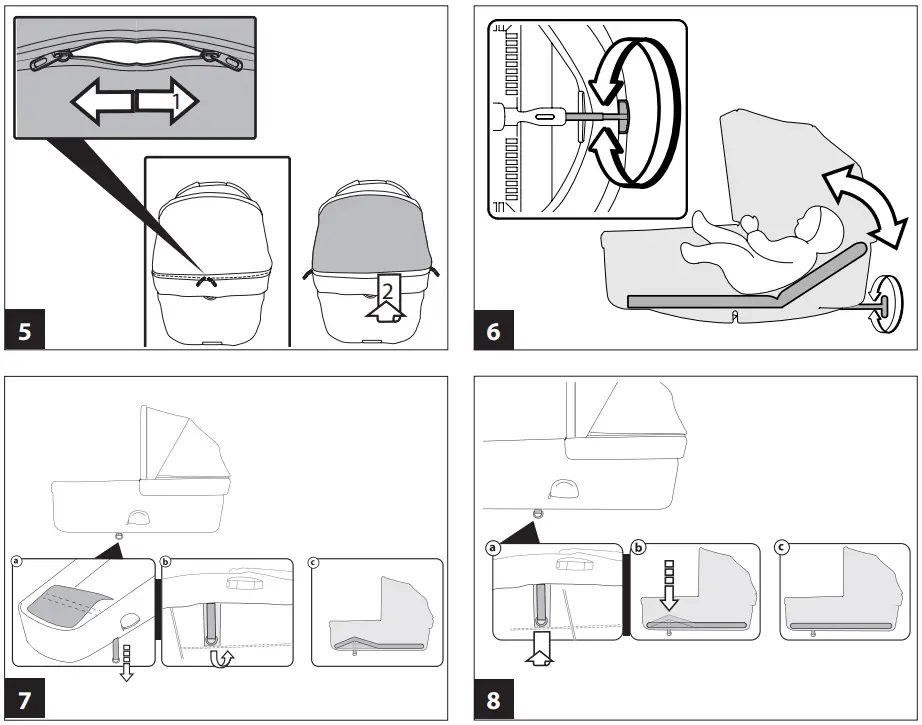 1
2
5
6
a
b
c
7
a
b
c
8