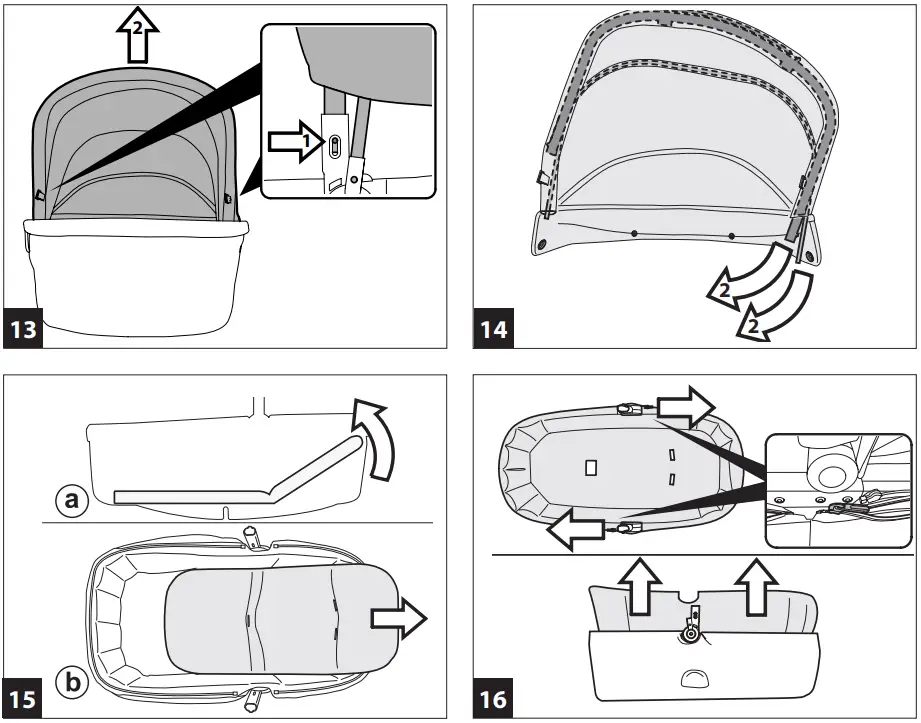 2
1
13
2
2
14
a
b
15
16