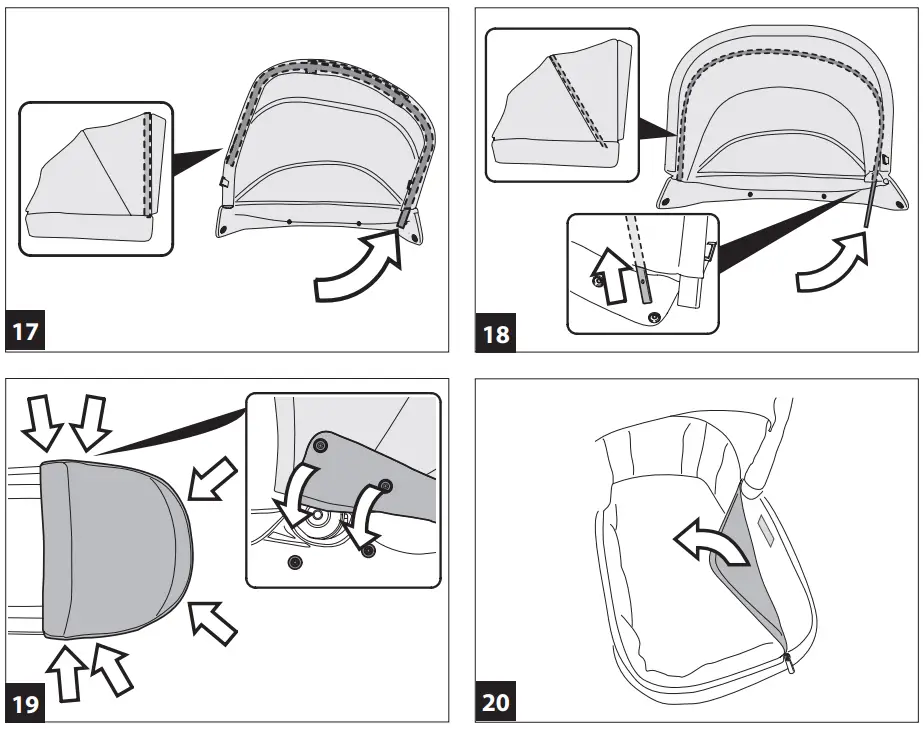 17

18

19

20