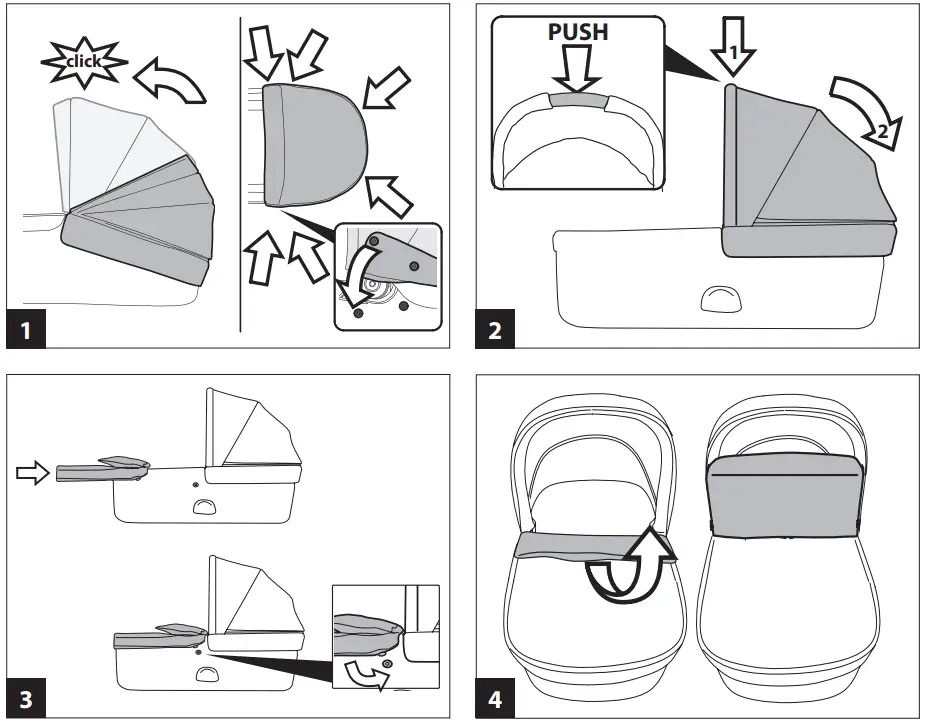 click

1

PUSH

1

2

2

3

4