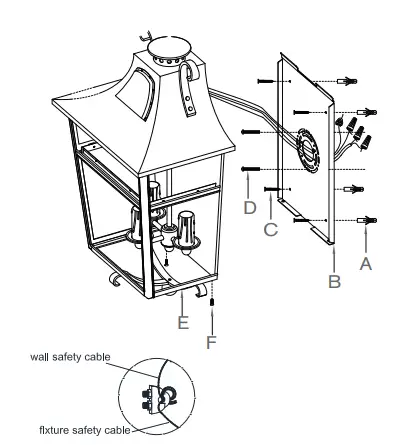 D
C
A
B
E
F
wall safety cable
flxture safety cable