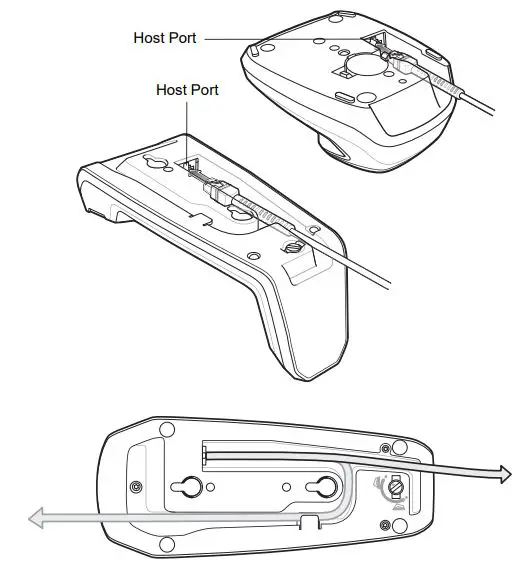 Host Port

Host Port