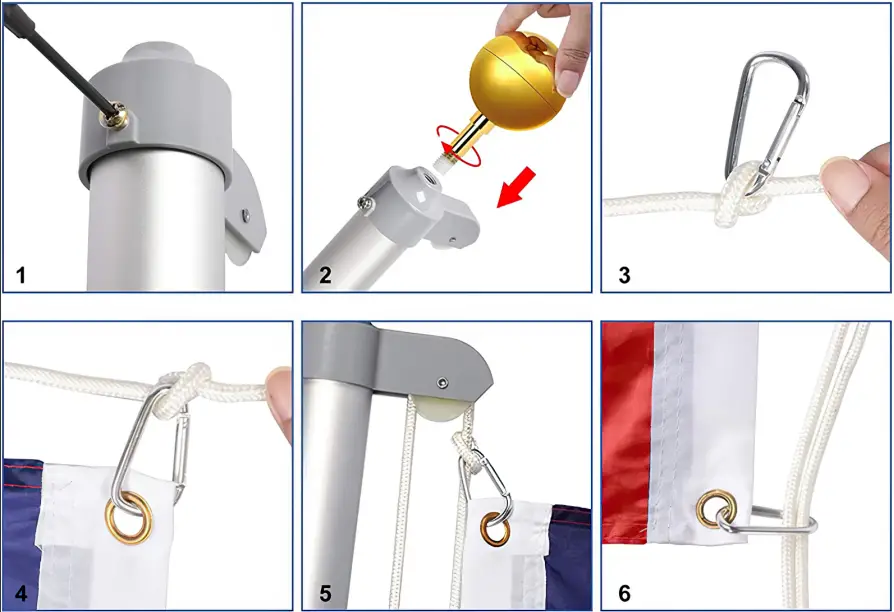 1
2
3
4
5
6