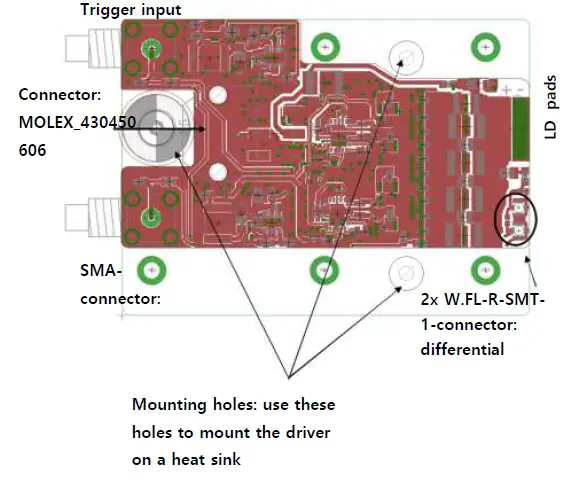 Trigger input

Connector: MOLEX_430450 606

LD pads

SMA-connector:

2x W.FL-R-SMT-1-connector: differential

Mounting holes: use these holes to mount the driver on a heat sink