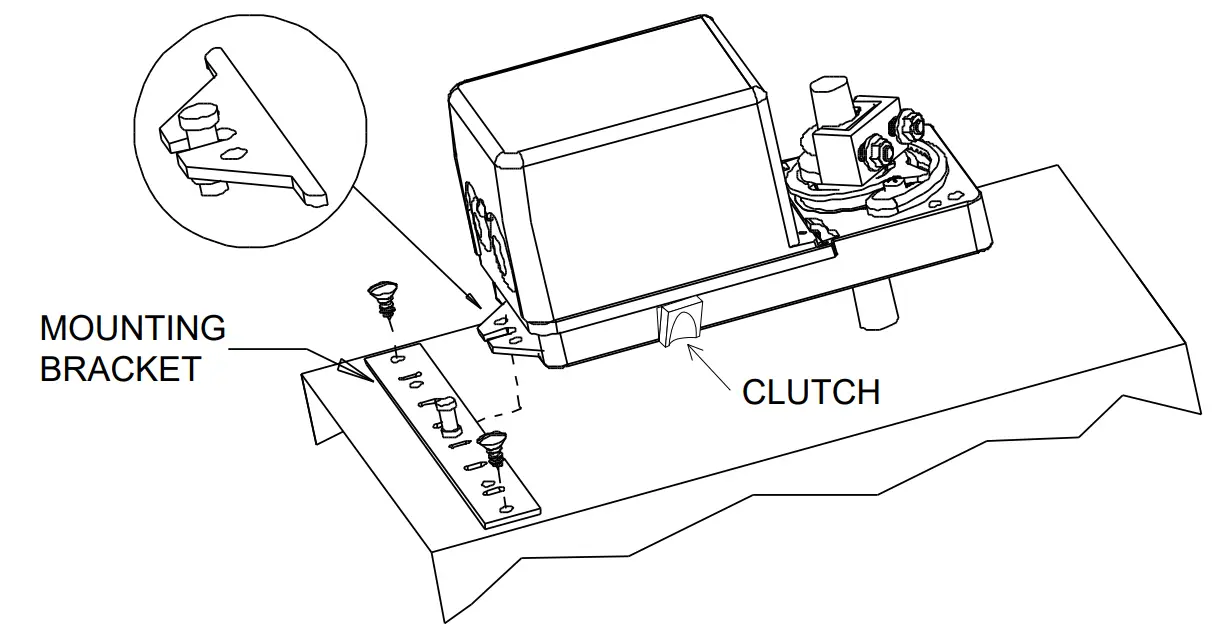 MOUNTING BRACKET

CLUTCH