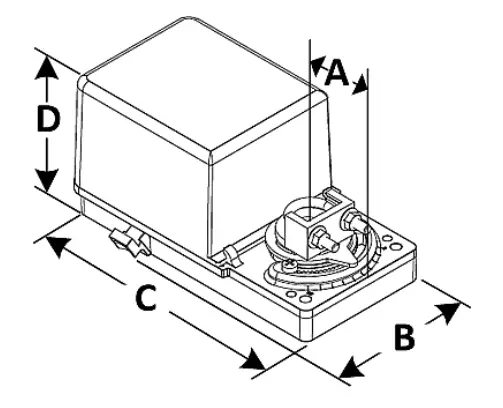 A
D
C
B