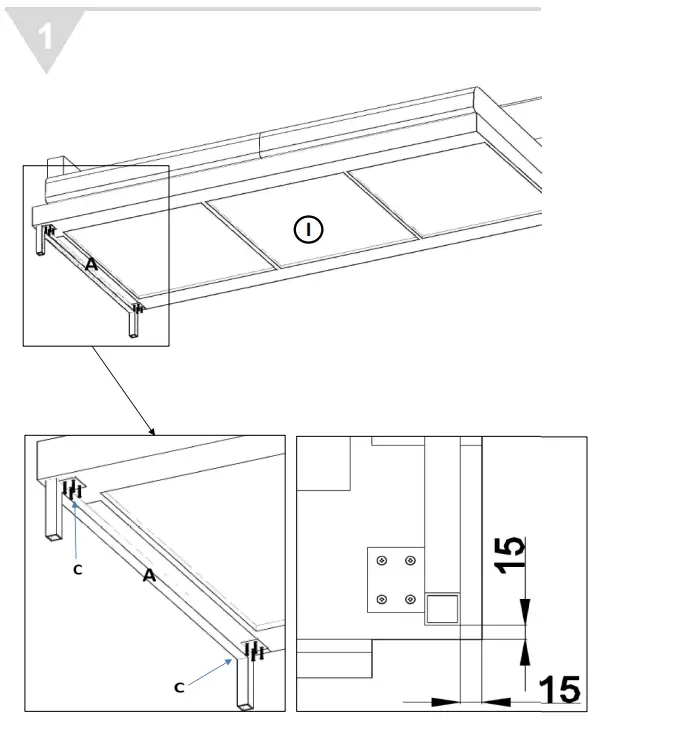 1

I

A

C

A

C

15

15