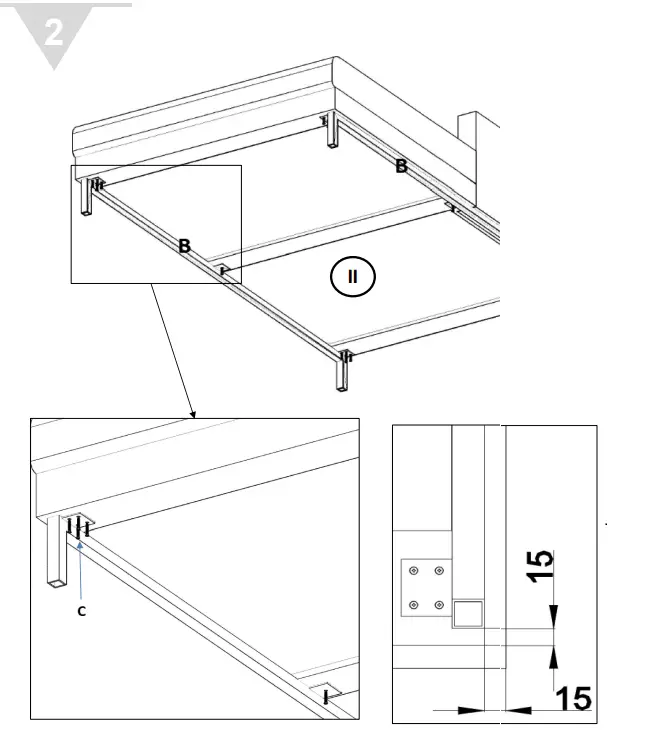 2

B

B

II

C

15

15