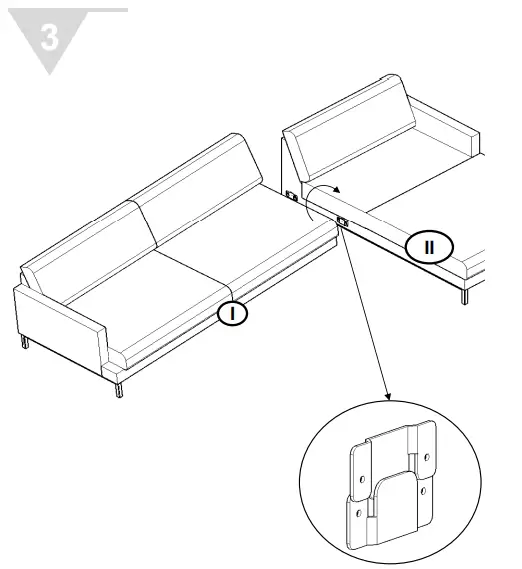 3

II

I