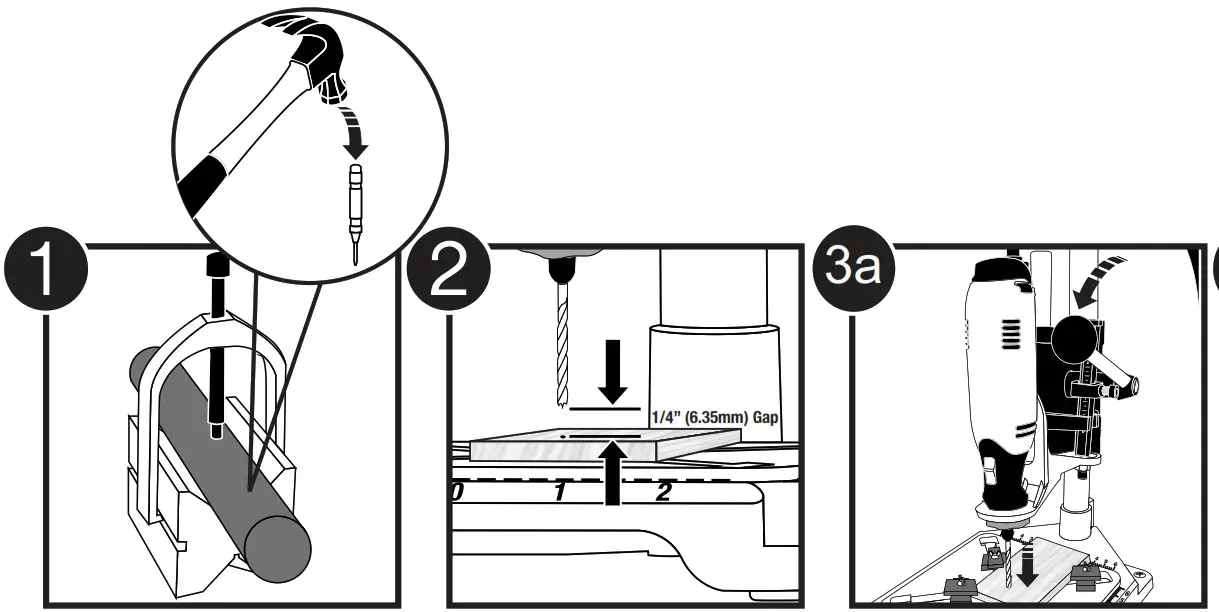 1

2

1/4" (6.35mm) Gap

0 1 2

3a