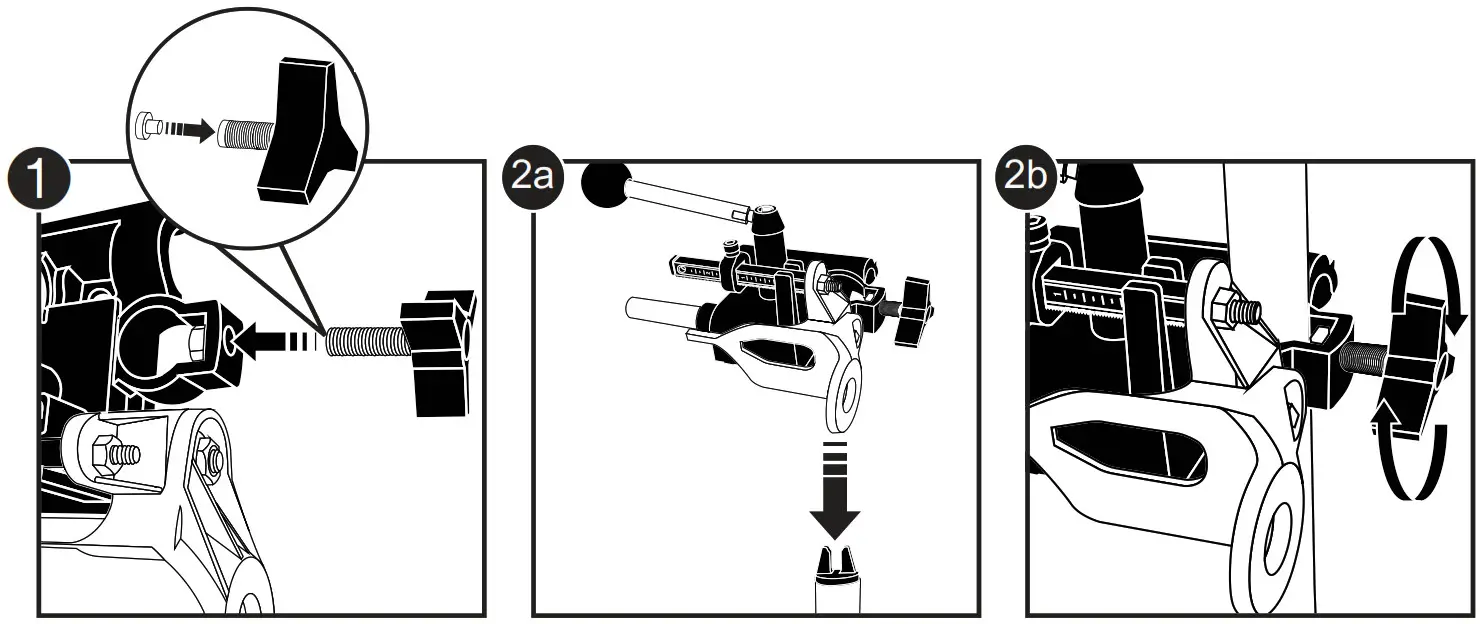 1

2a

2b