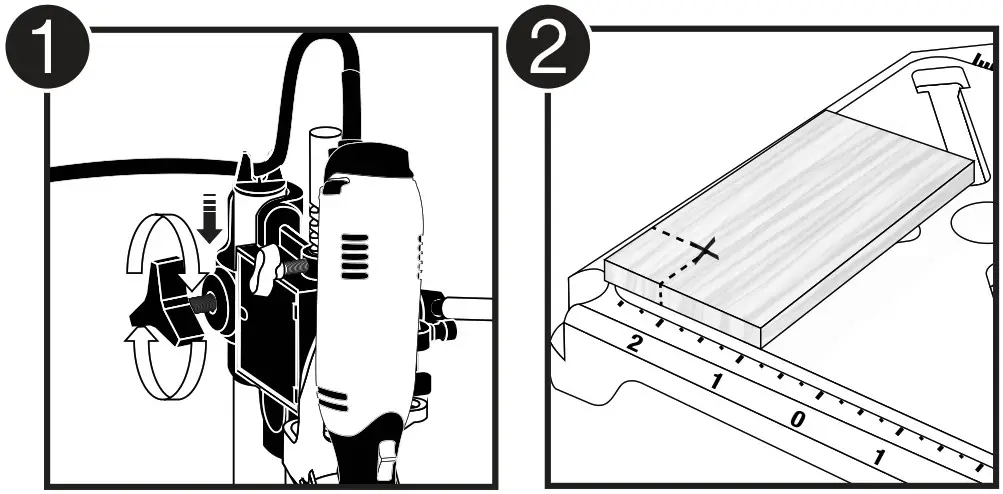 1

2

2
1
0
1