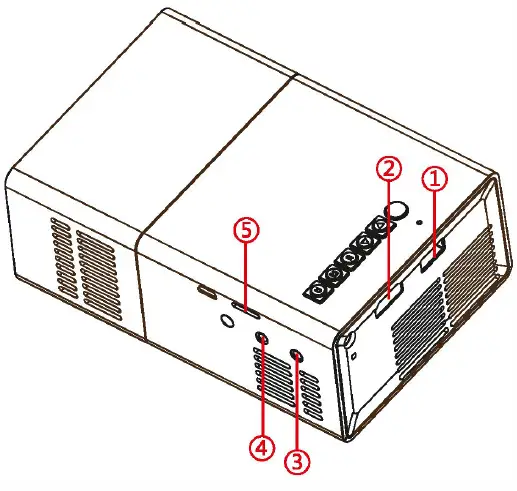 ②
①
⑤
④
③