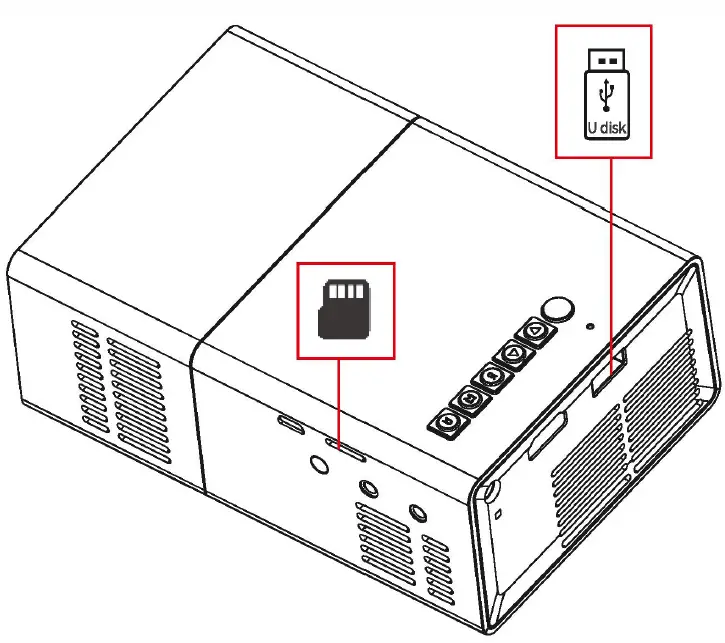 U disk