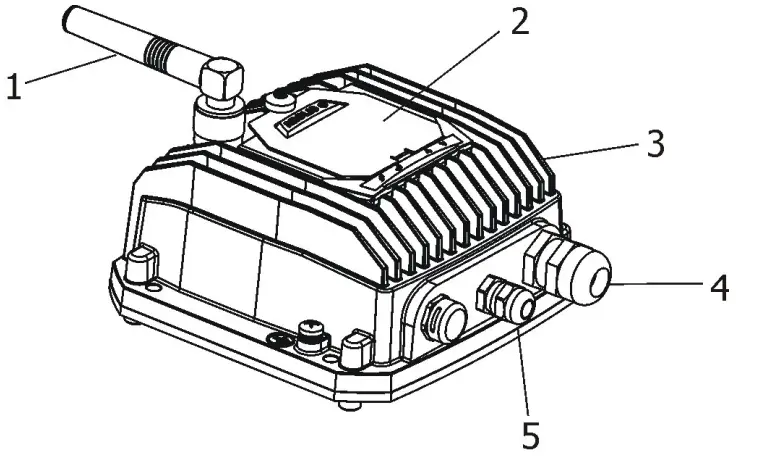 1
2
3
4
5