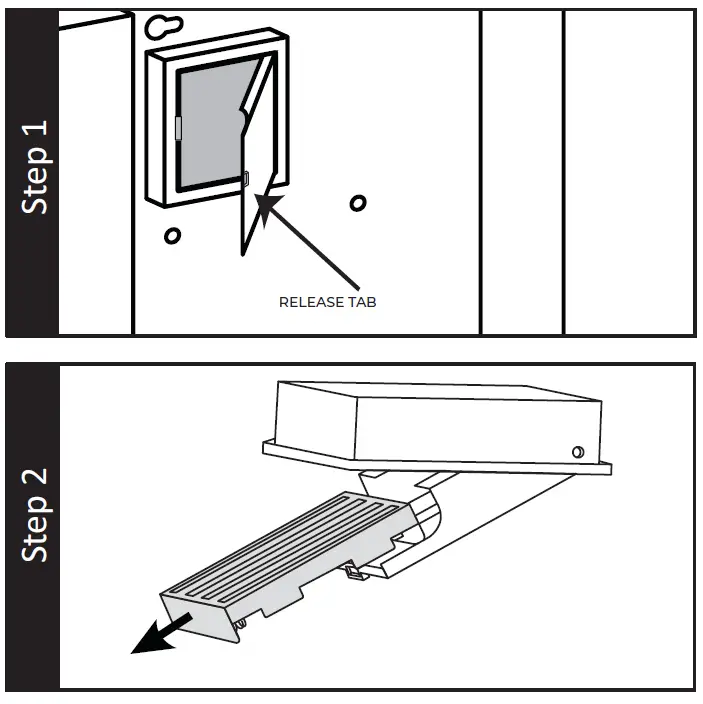 Step 1

RELEASE TAB

Step 2