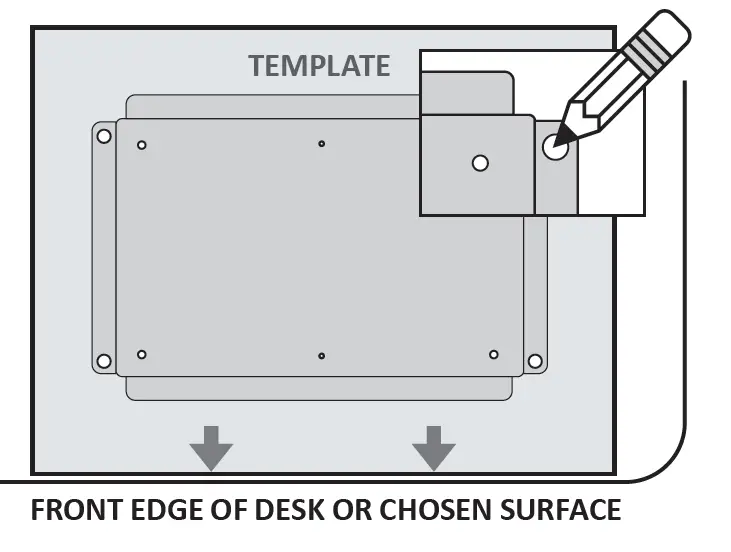 TEMPLATE

FRONT EDGE OF DESK OR CHOSEN SURFACE