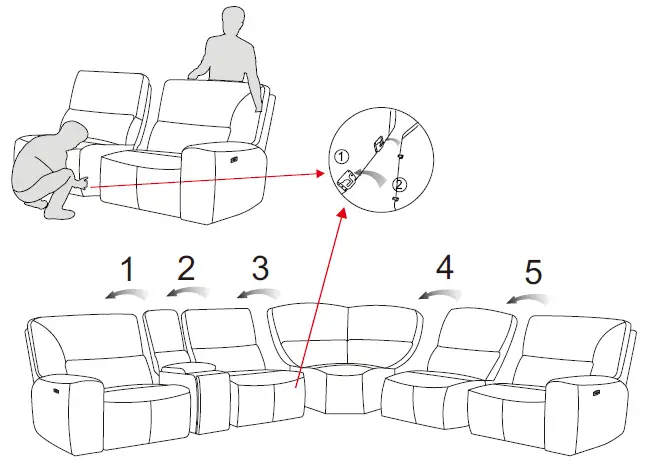 ①
②
1
2
3
4
5