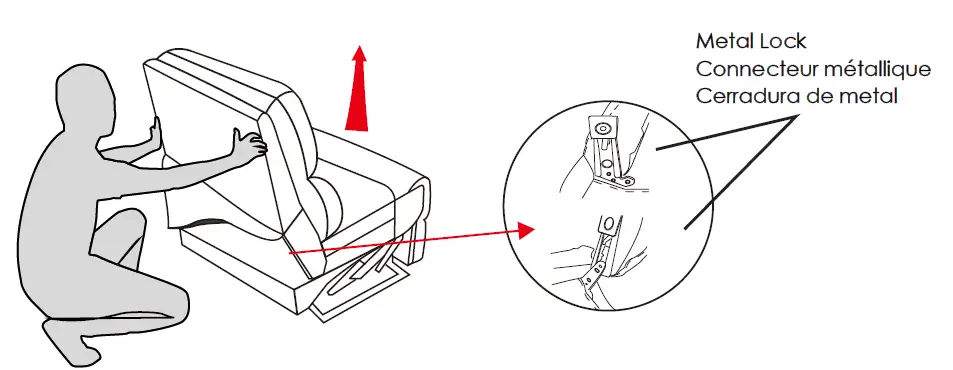 Metal Lock
Connecteur métallique
Cerradura de metal