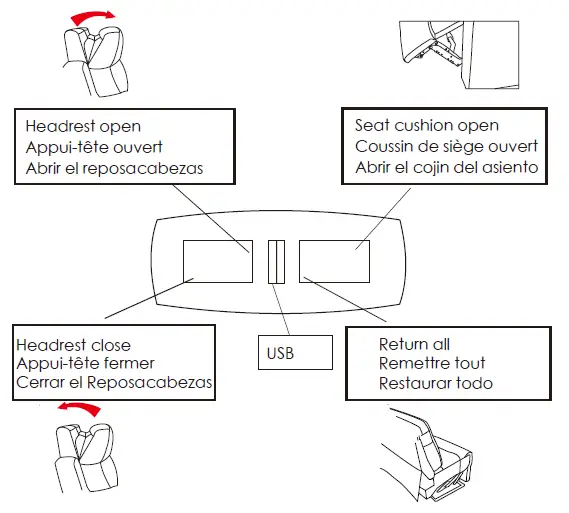 Headrest open
Appui-tête ouvert
Abrir el reposacabezas

Seat cushion open
Coussin de siège ouvert
Abrir el cojin del asiento

Headrest close
Appui-tête fermer
Cerrar el Reposacabezas

USB

Return all
Remettre tout
Restaurar todo