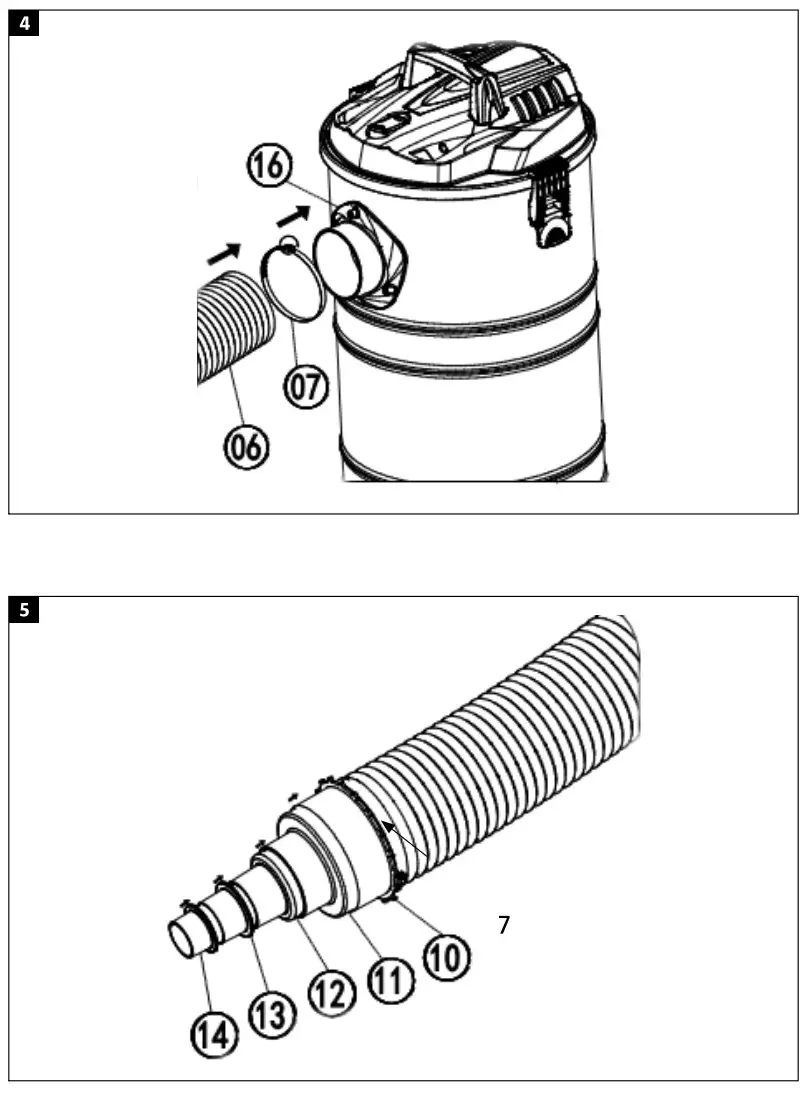 4

16

07

06

5

7

10

11

12

13

14