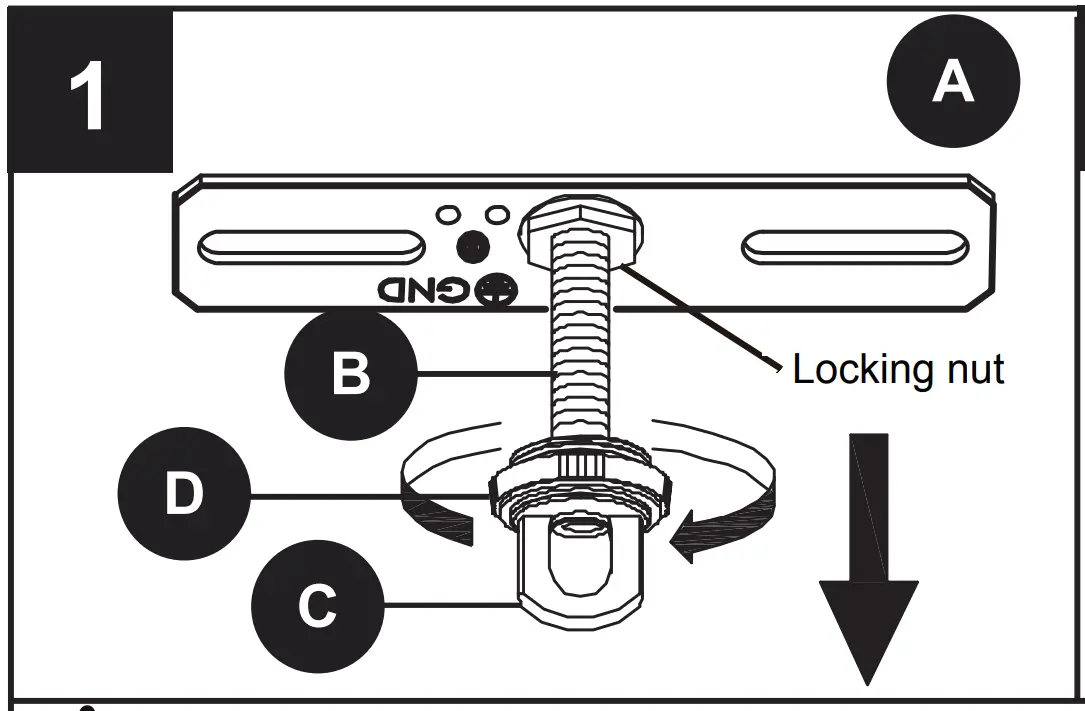 1

A

GND

B

Locking nut

D

C