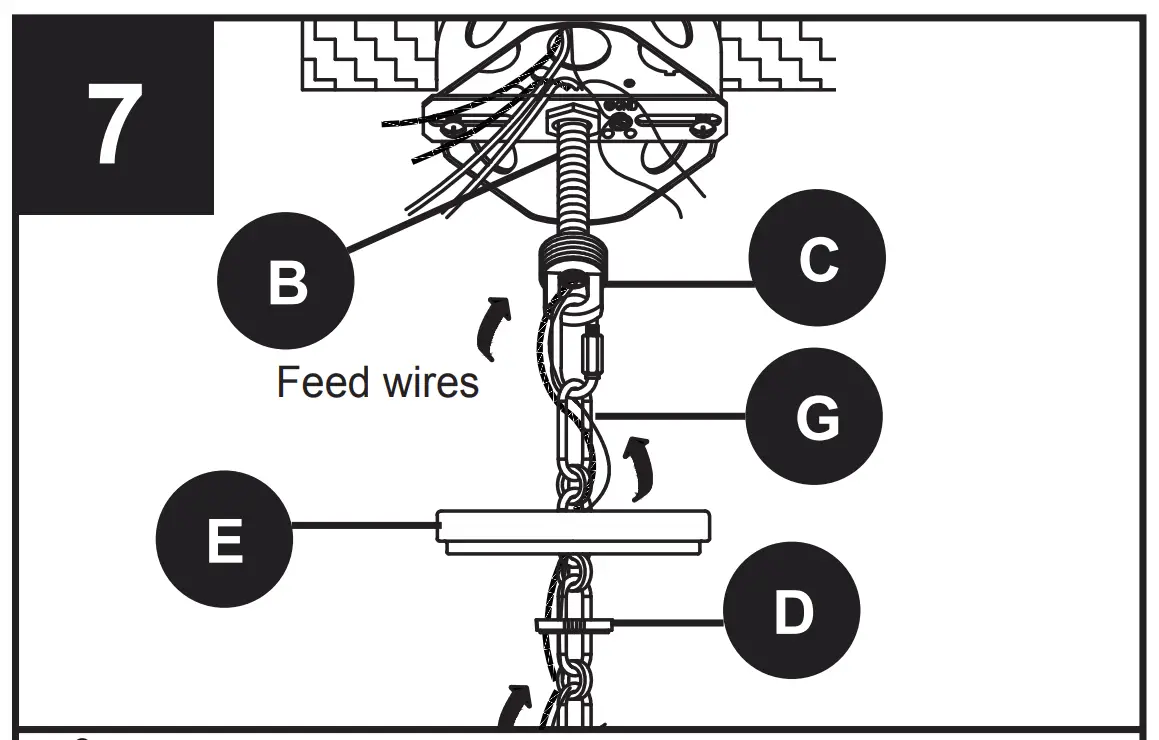 7

B

C

Feed wires

G

E

D