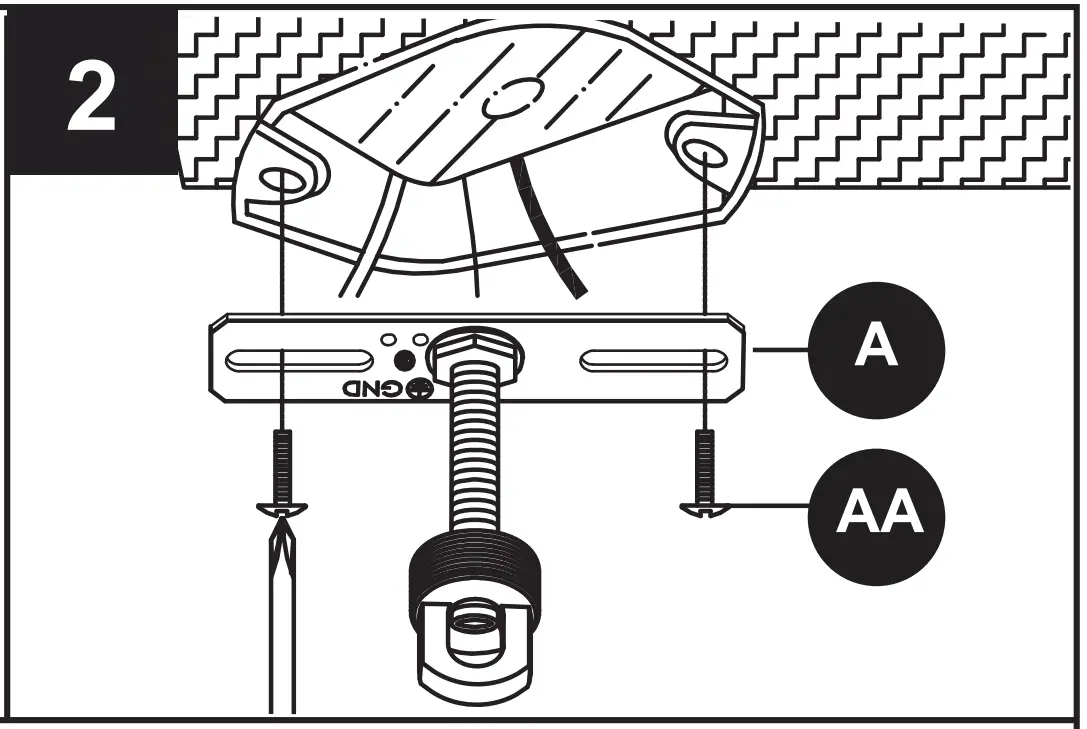 2

GND

A

AA