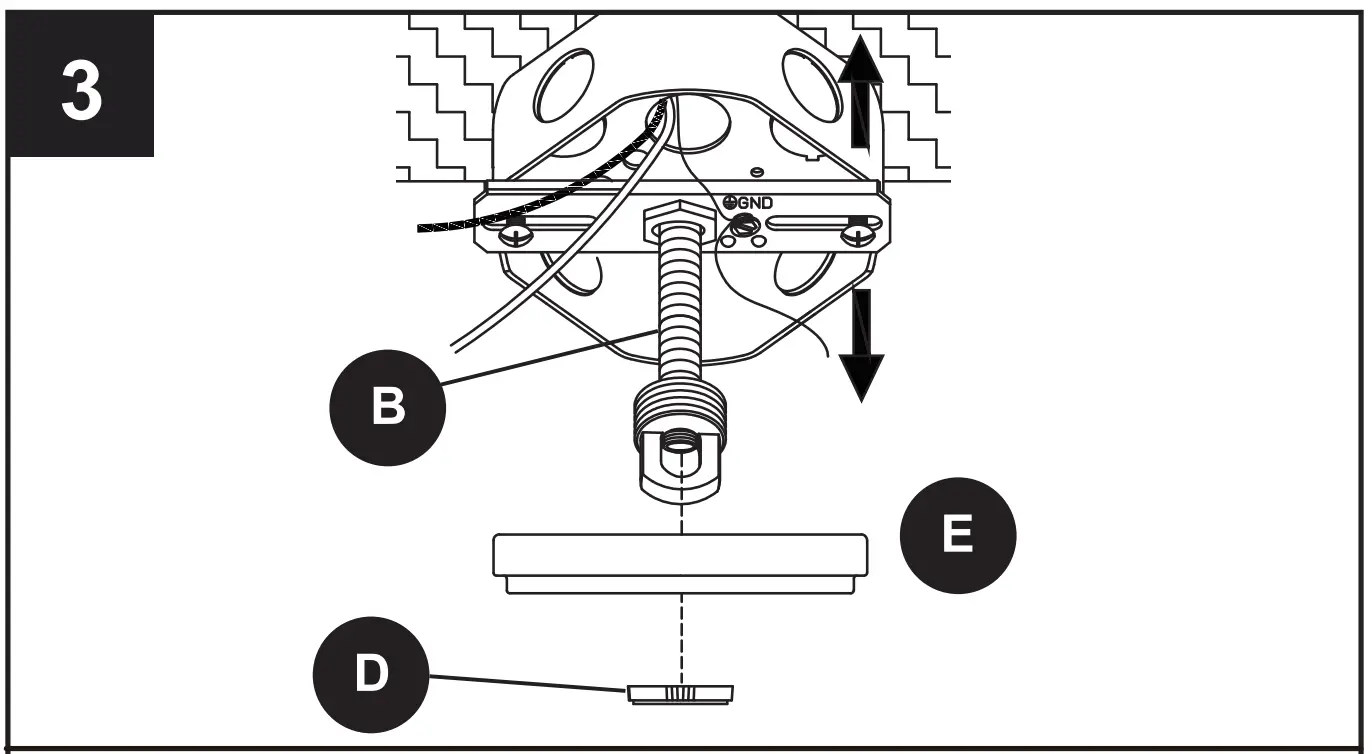 3

GND

B

E

D