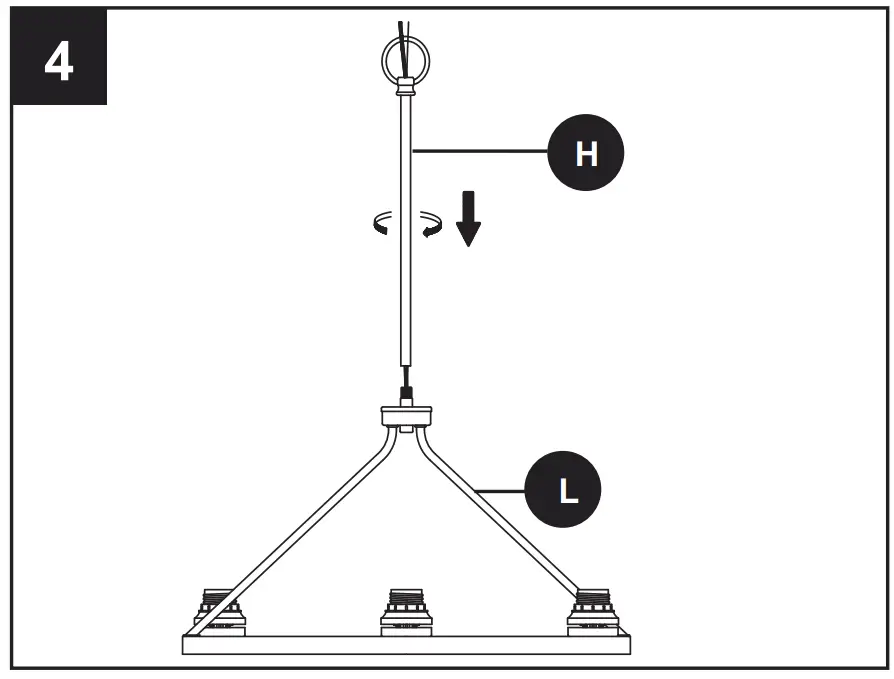 4

H

L