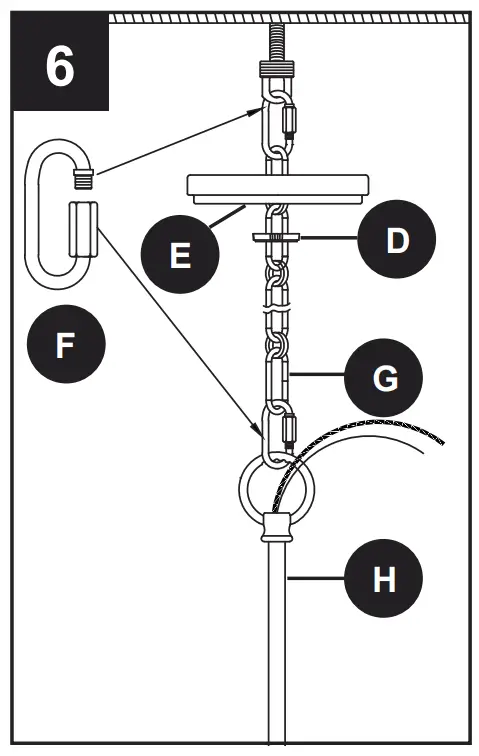 6
E
D
F
G
H