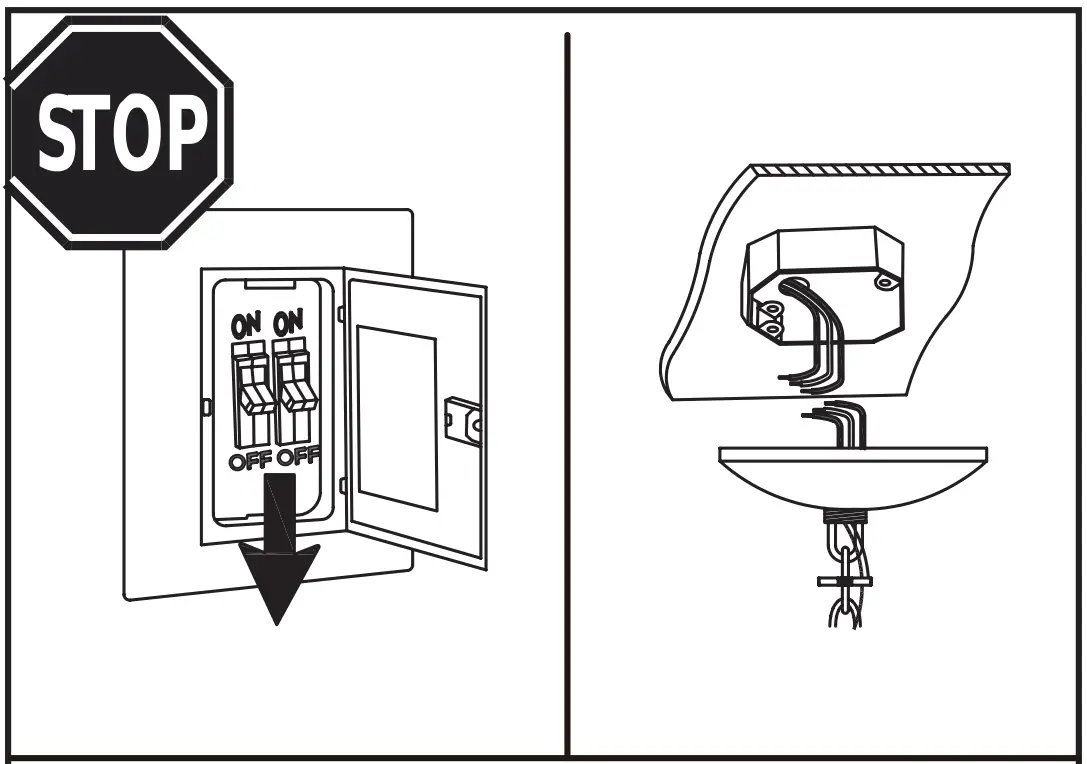 STOP

ON ON

OFF OFF