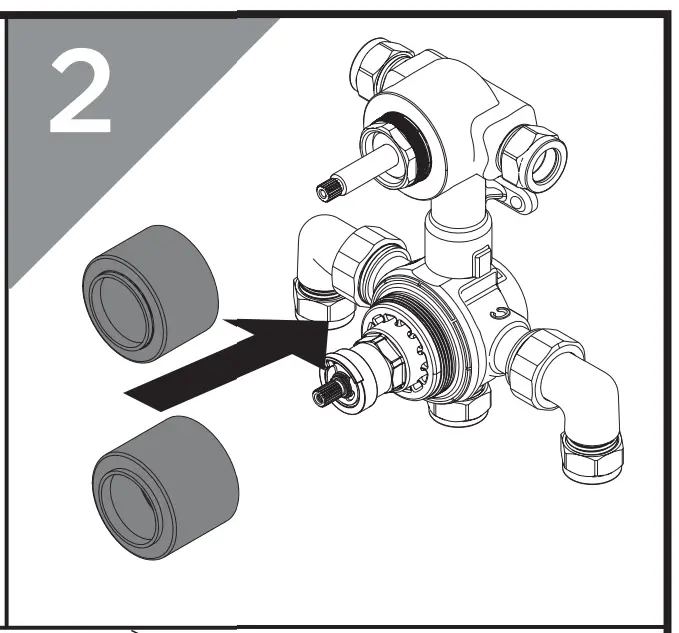 2