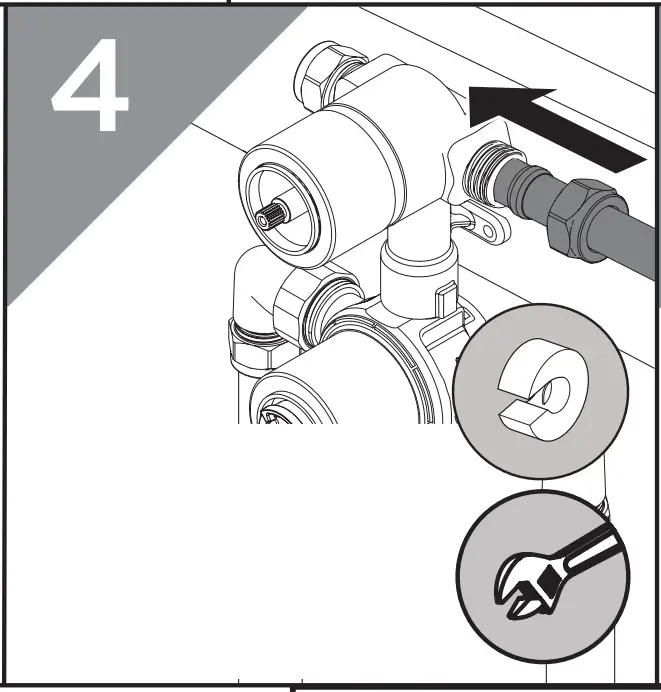 4