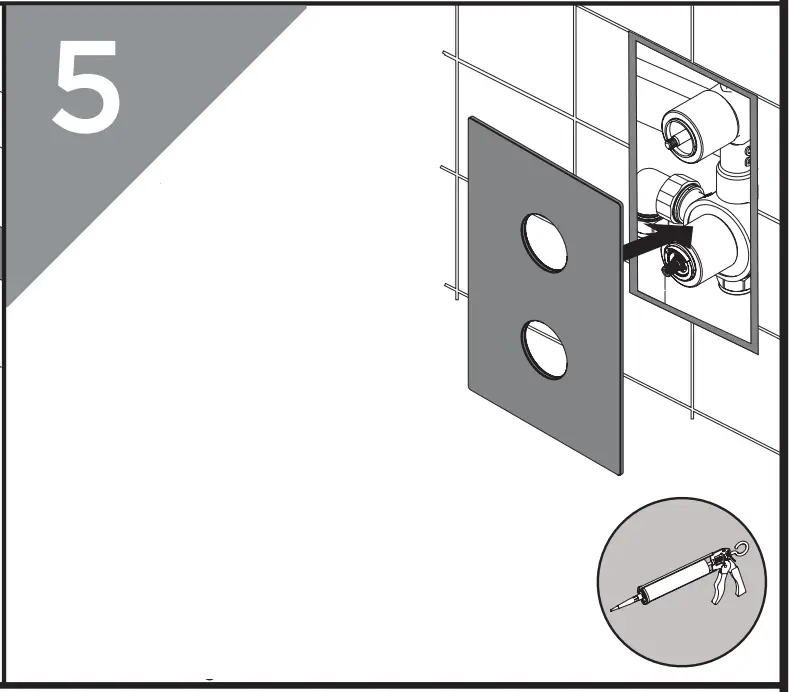 5