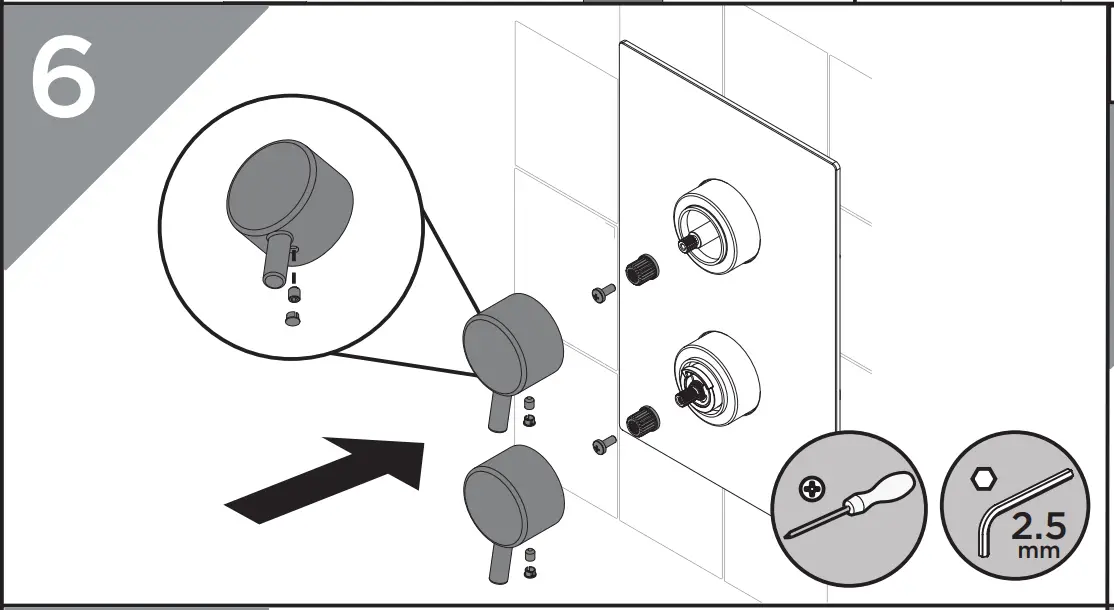 6

2.5
mm