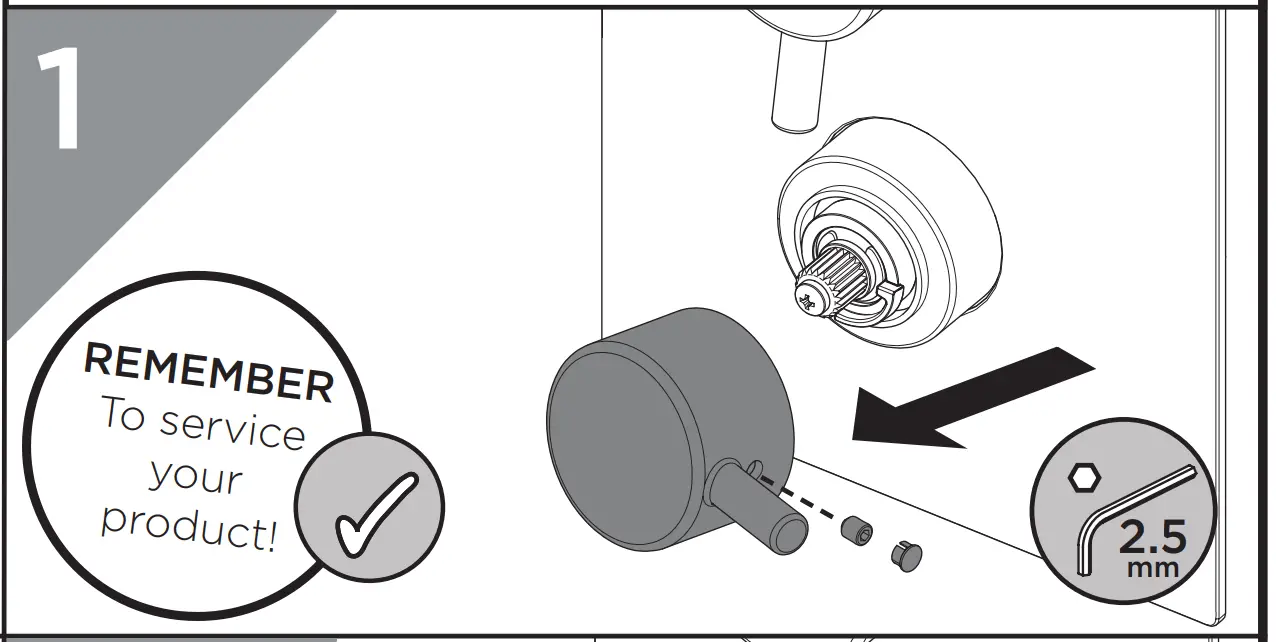 1

REMEMBER
To service your product!

2.5 mm