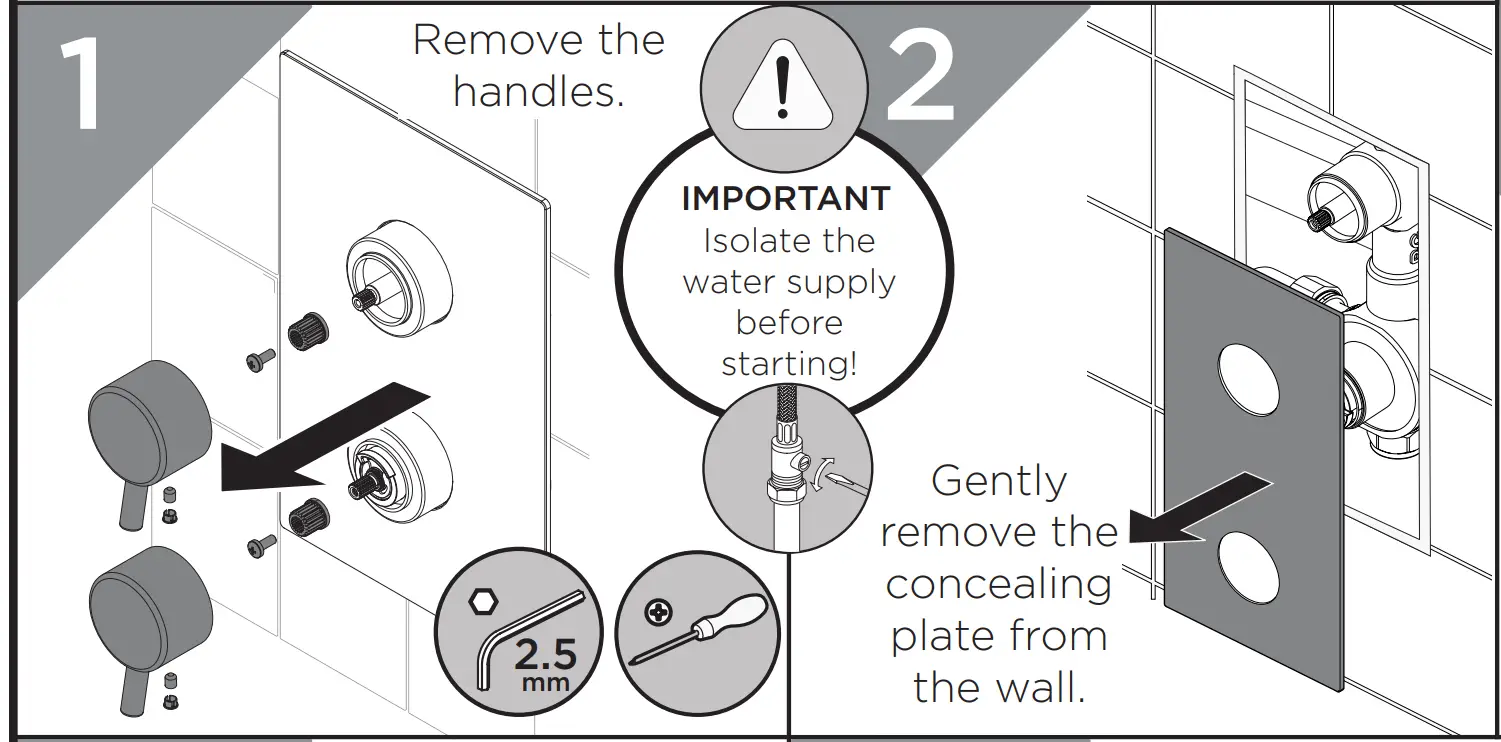 1

Remove the handles.

2.5 mm

IMPORTANT
Isolate the water supply before starting!

2

Gently remove the concealing plate from the wall.