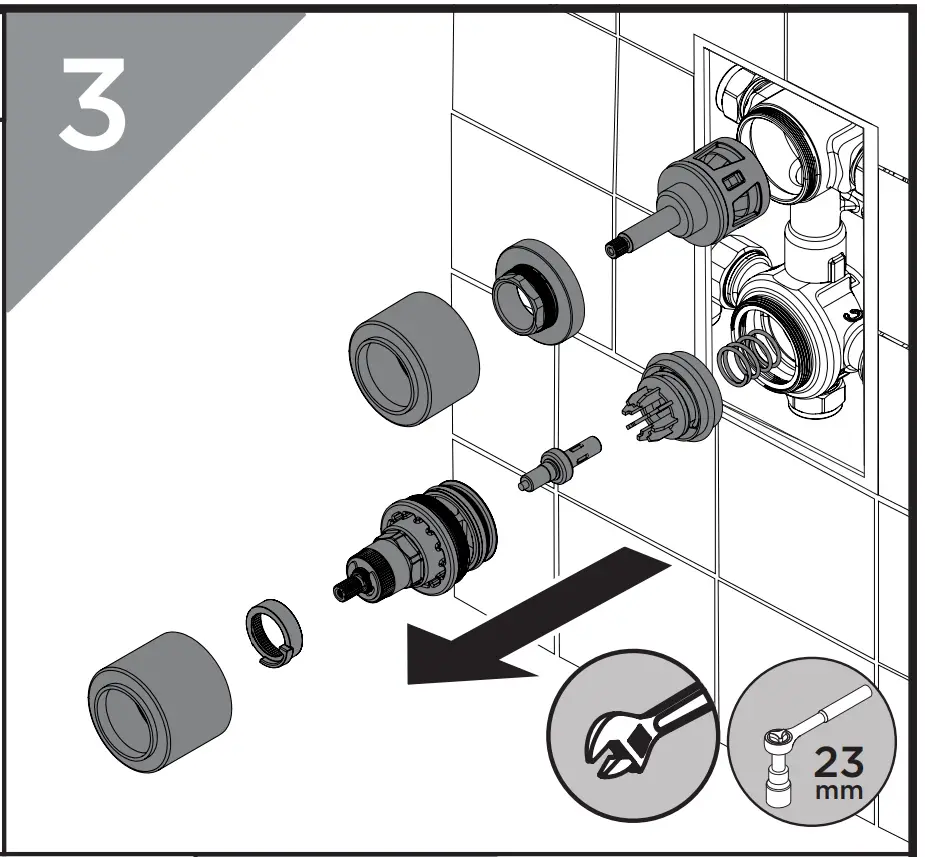 3

23
mm