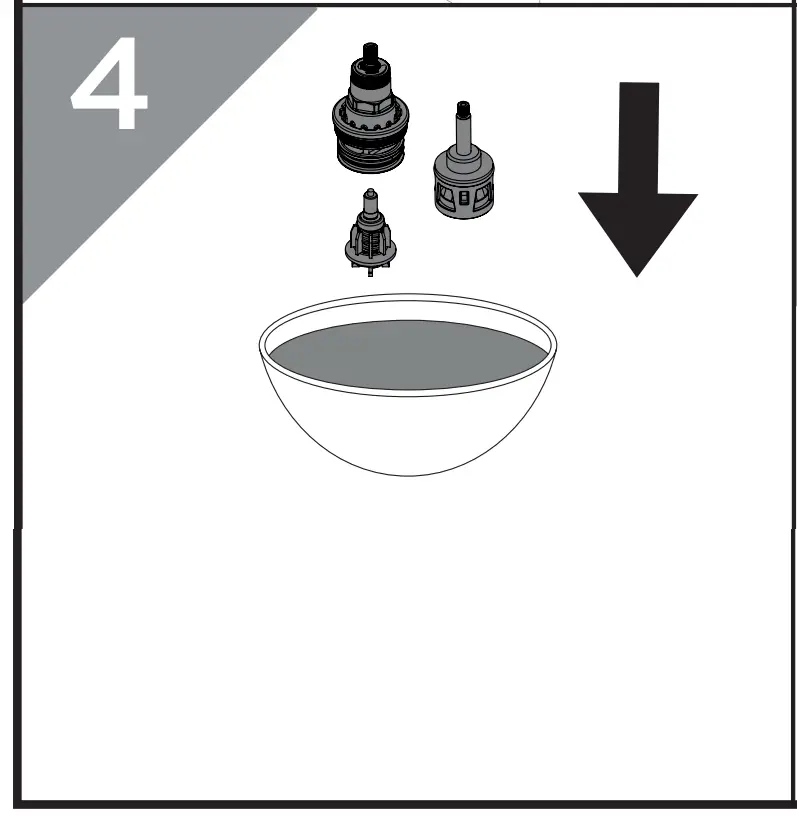 4