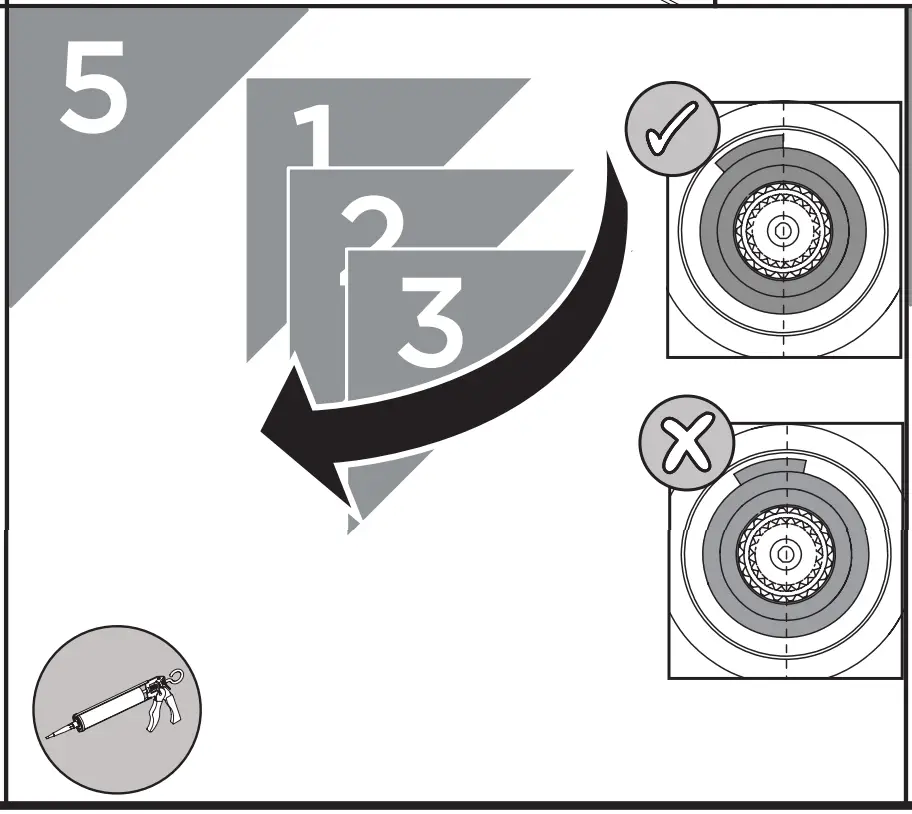 5

1

2

3