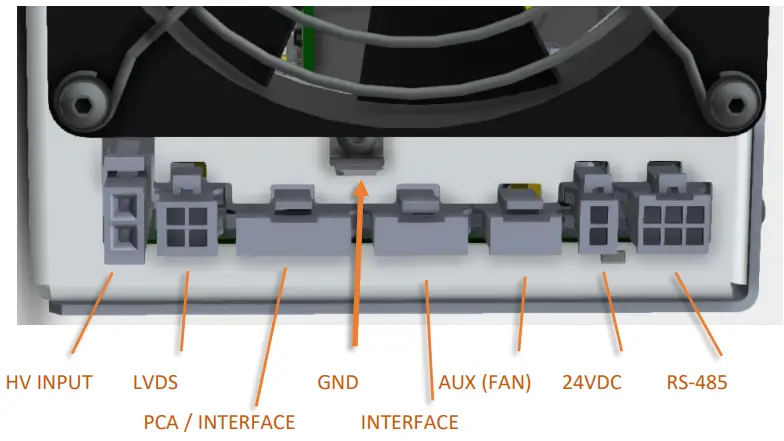 HV INPUT
LVDS
PCA / INTERFACE
GND
INTERFACE
AUX (FAN)
24VDC
RS-485