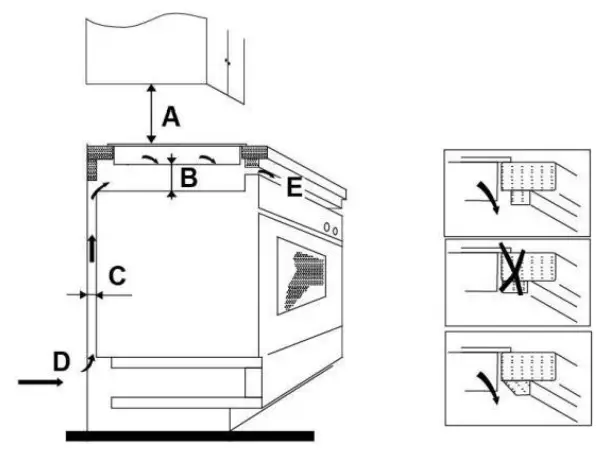 A
B
E
C
D