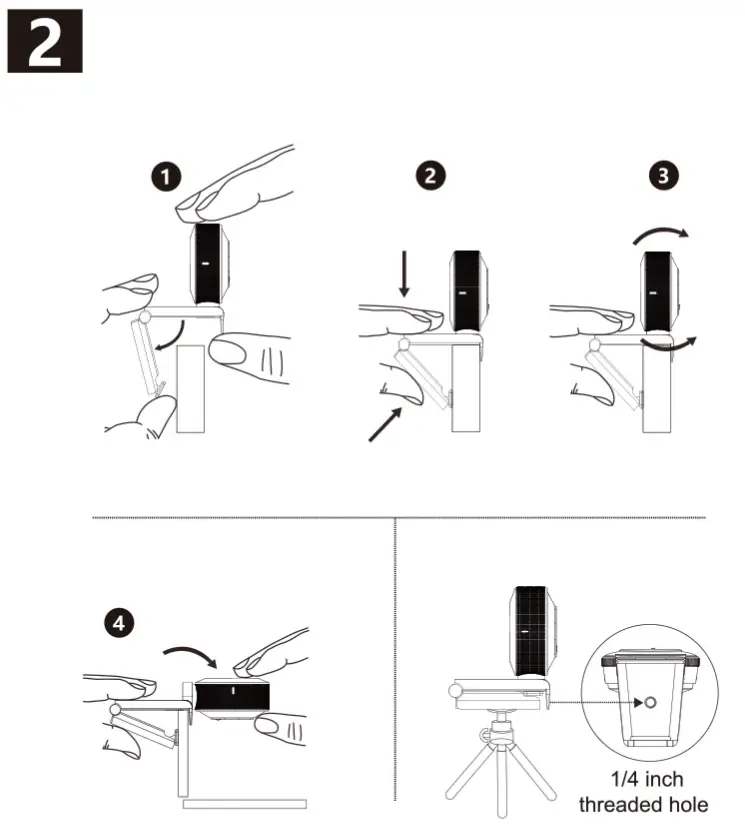 2

1

2

3

4

1/4 inch threaded hole