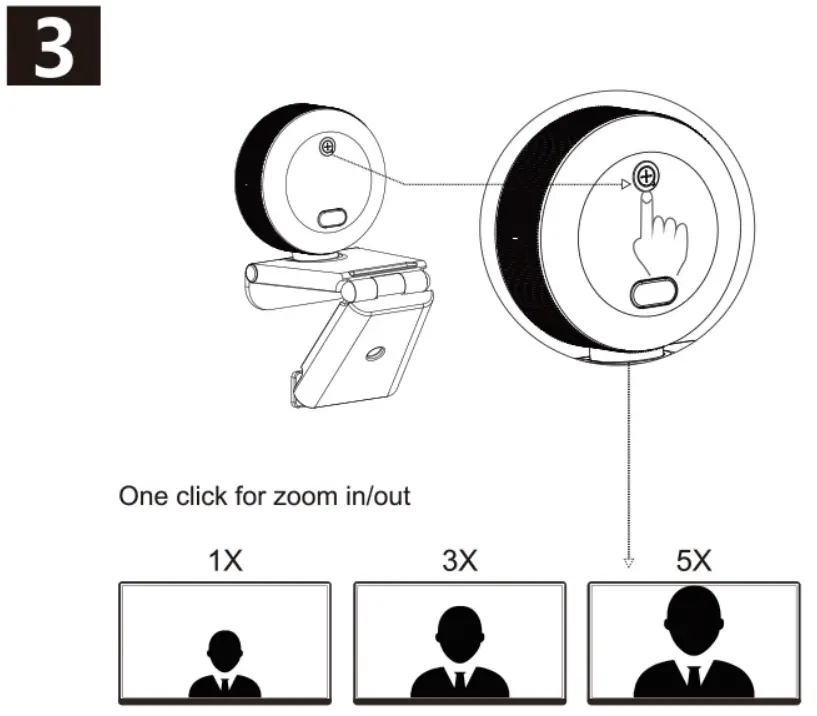 3

One click for zoom in/out

1X

3X

5X