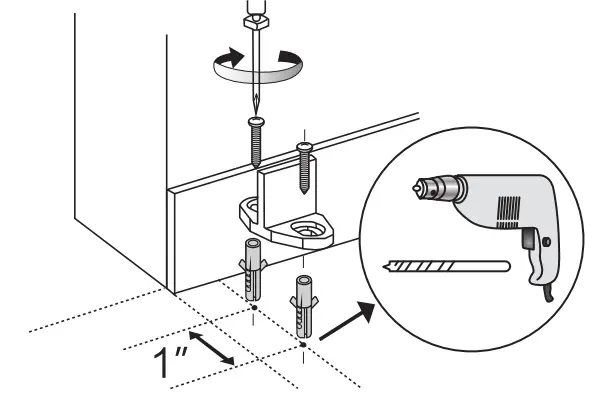 1"