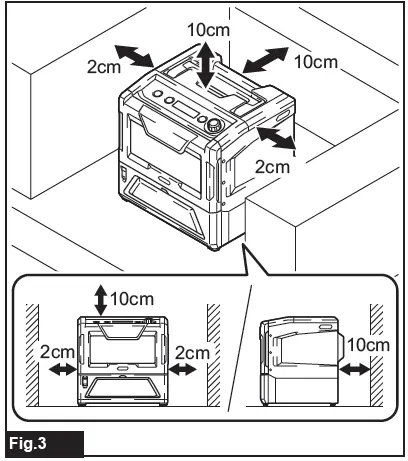 10cm
2cm
10cm
2cm
10cm
2cm
2cm
10cm
Fig.3