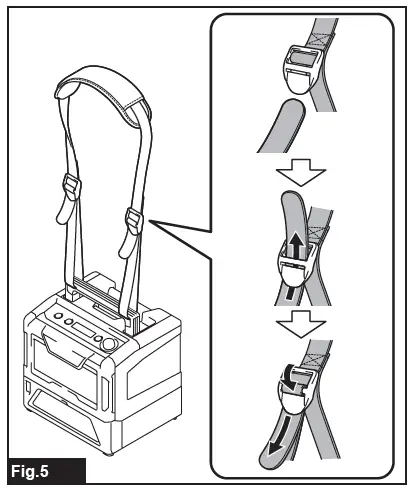 Fig.5