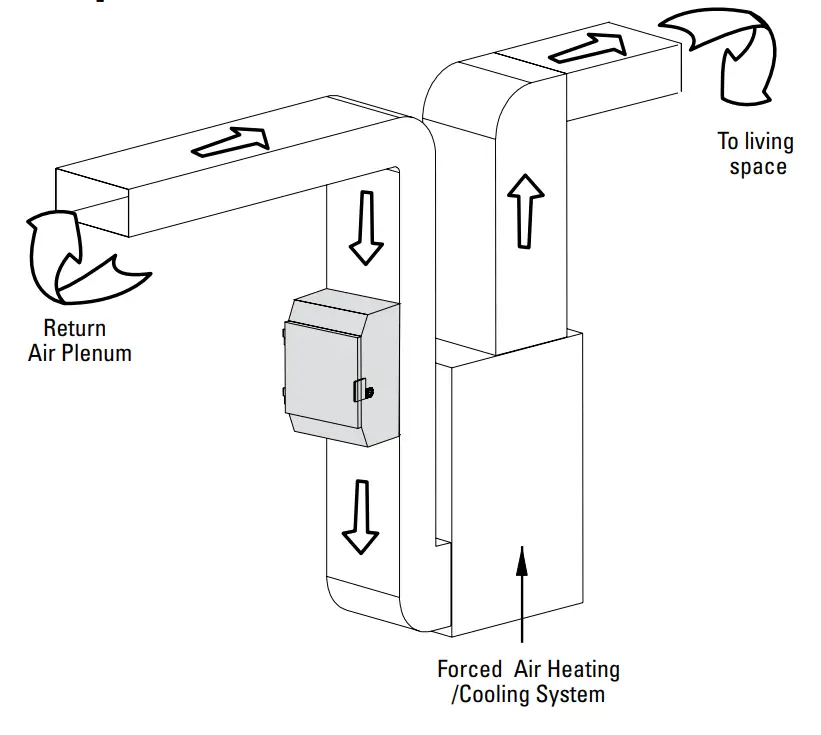 To living space

Return Air Plenum

Forced Air Heating /Cooling System