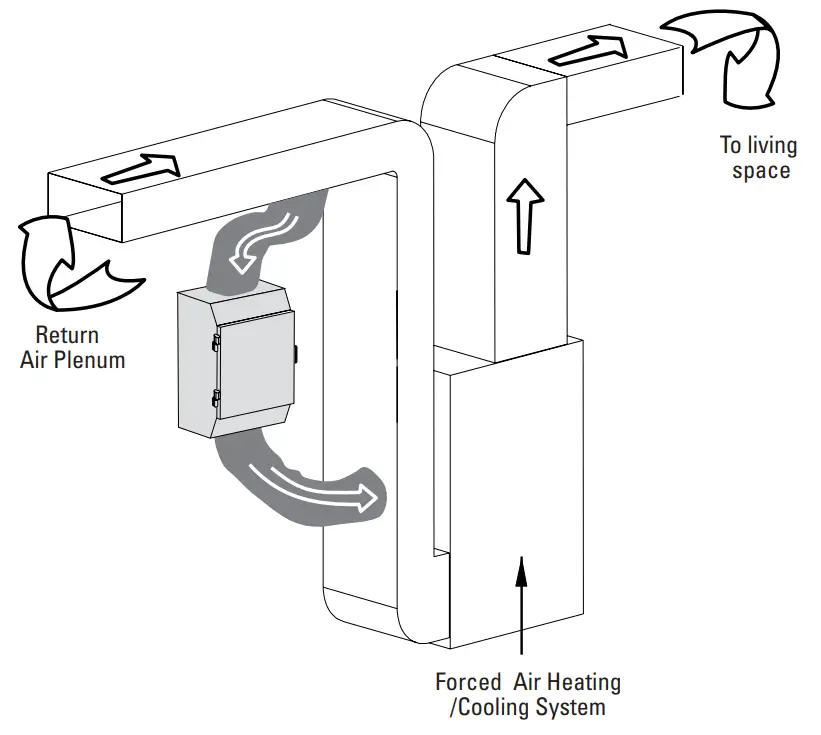 To living space

Return Air Plenum

Forced Air Heating /Cooling System